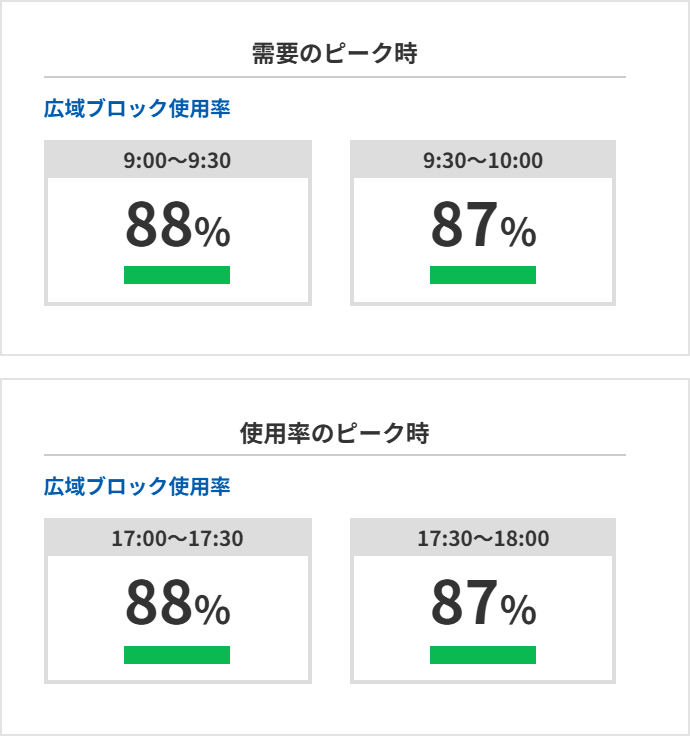 需要のピーク時

広域ブロック使用率

9:00〜9:30

88%

9:30〜10:00

87%

使用率のピーク時

広域ブロック使用率

17:00〜17:30

88%

17:30〜18:00

87%